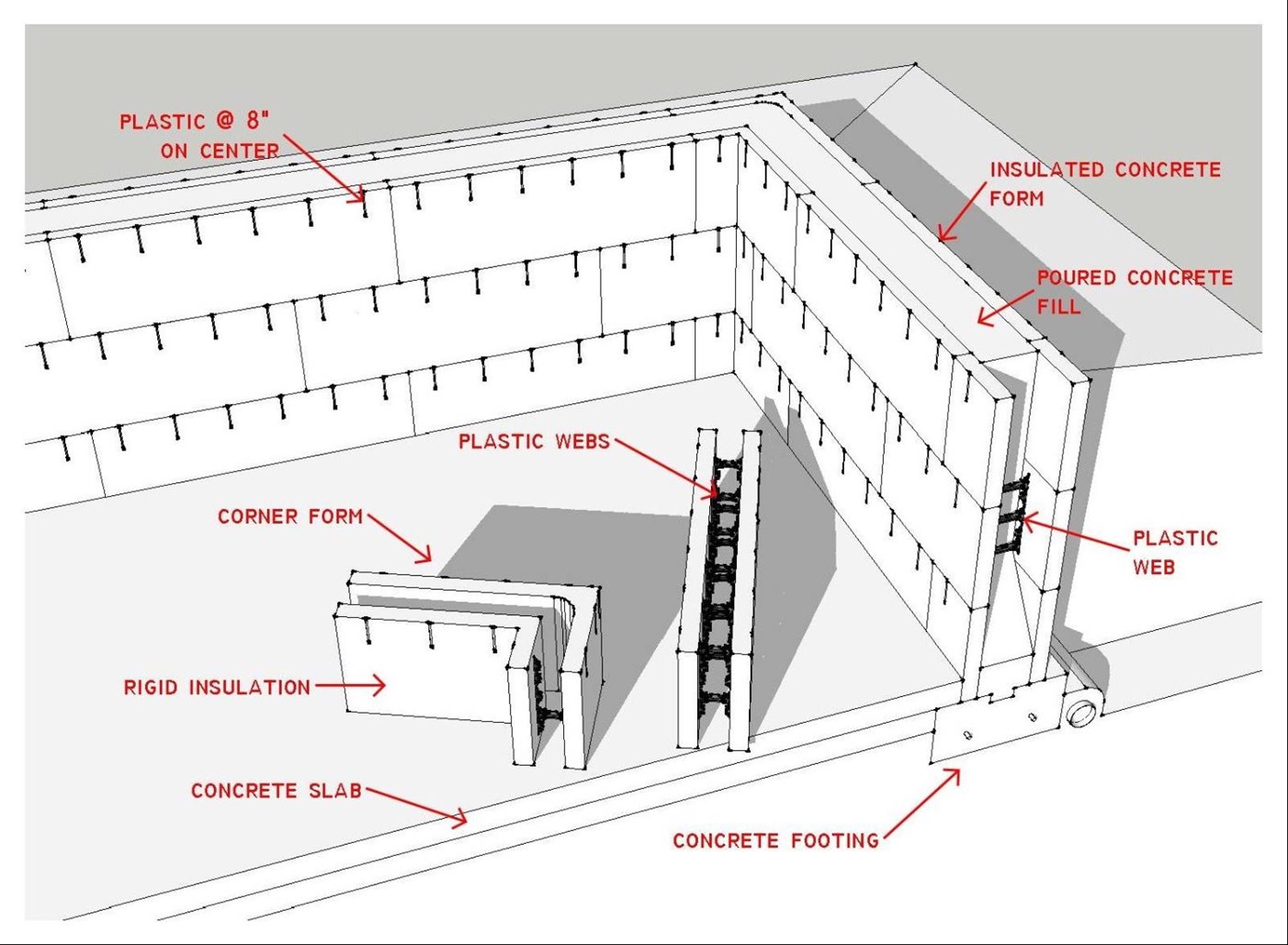 PLASTIC @ 8" ON CENTER

INSULATED CONCRETE FORM

POURED CONCRETE FILL

PLASTIC WEBS

CORNER FORM

PLASTIC WEB

RIGID INSULATION

CONCRETE SLAB

CONCRETE FOOTING